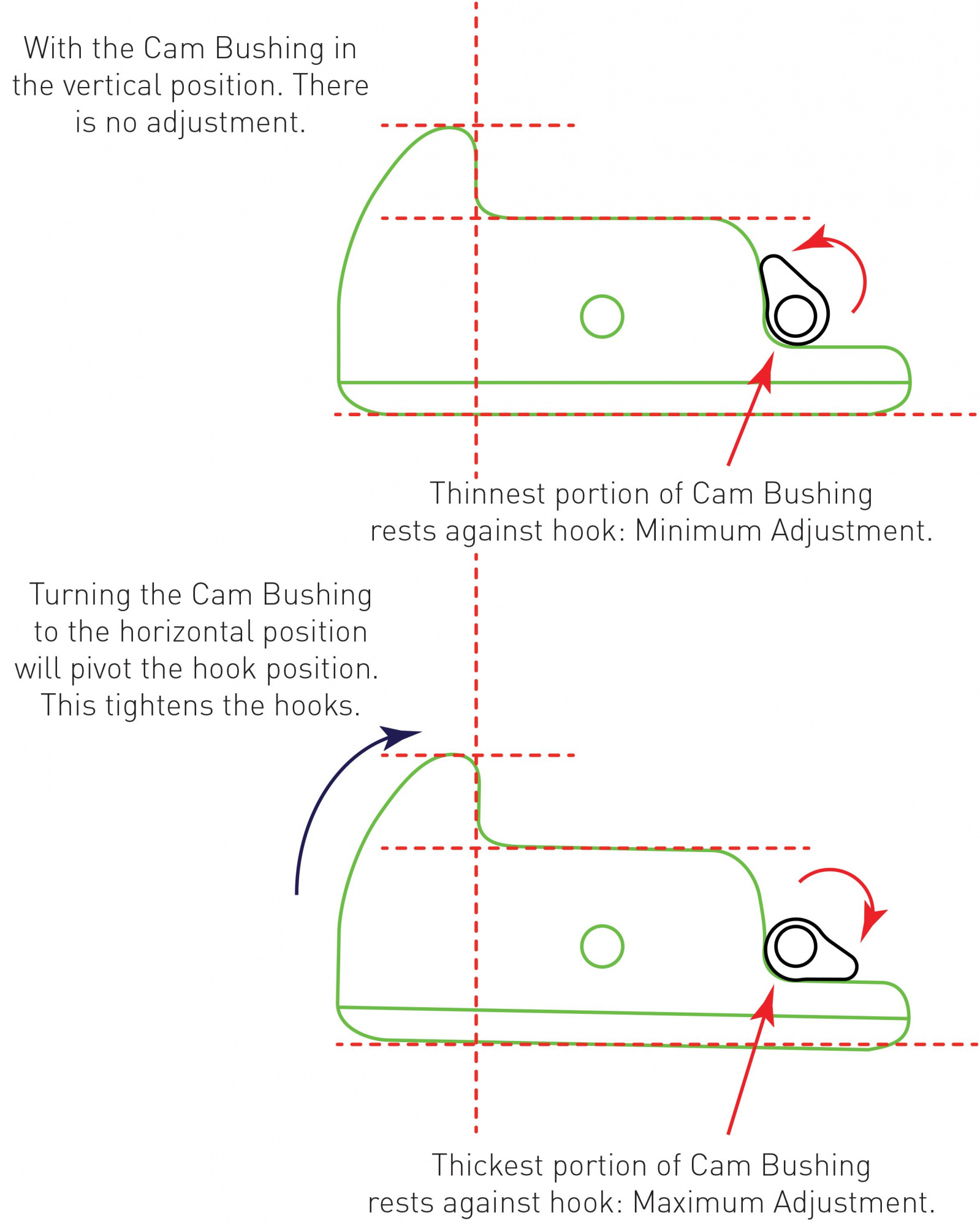 With the Cam Bushing in the vertical position. There is no adjustment.

Thinnest portion of Cam Bushing rests against hook: Minimum Adjustment.

Turning the Cam Bushing to the horizontal position will pivot the hook position. This tightens the hooks.

Thickest portion of Cam Bushing rests against hook: Maximum Adjustment.